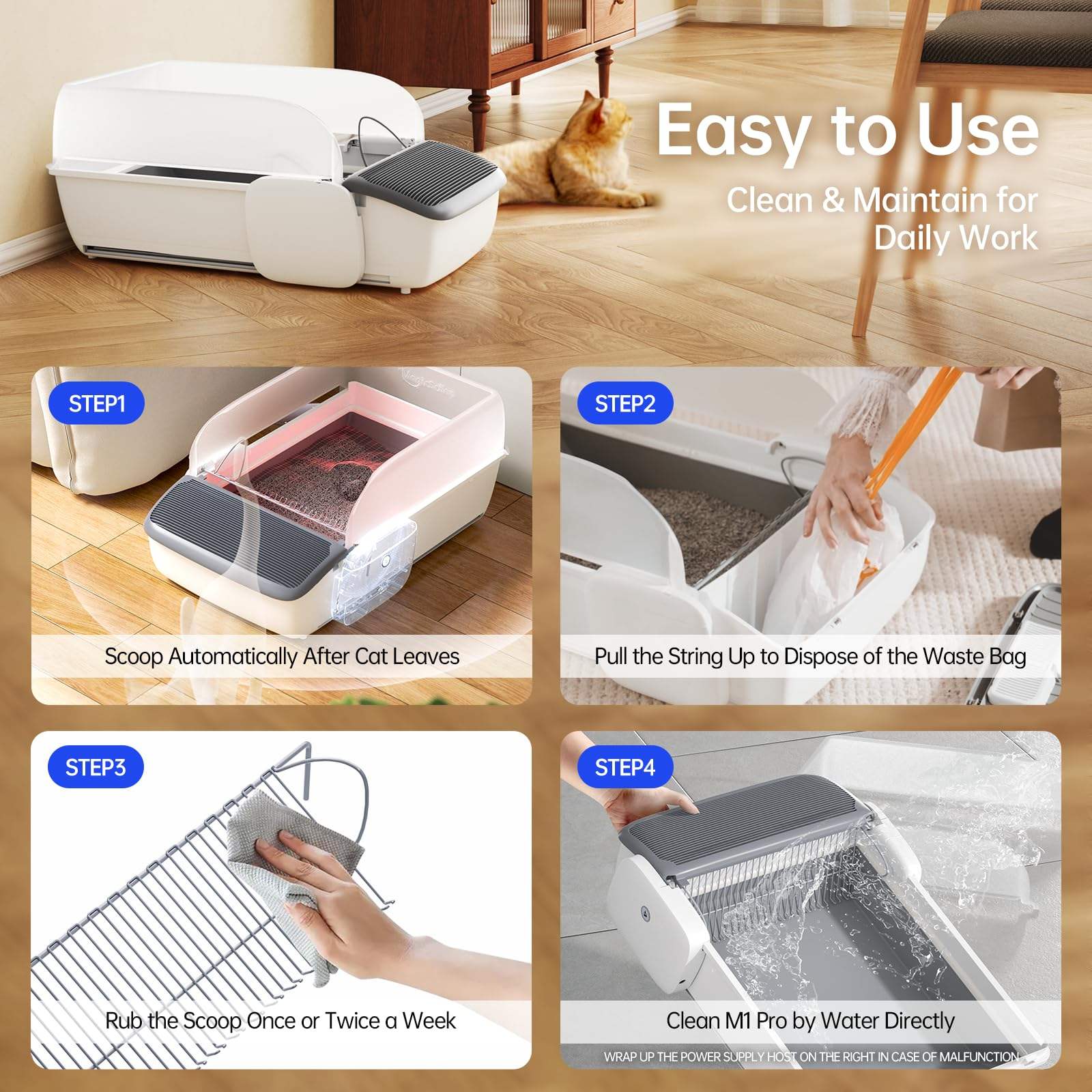 Easy to Use

Clean & Maintain for Daily Work

STEP1

Scoop Automatically After Cat Leaves

STEP2

Pull the String Up to Dispose of the Waste Bag

STEP3

Rub the Scoop Once or Twice a Week

STEP4

Clean M1 Pro by Water Directly

WRAP UP THE POWER SUPPLY HOST ON THE RIGHT IN CASE OF MALFUNCTION